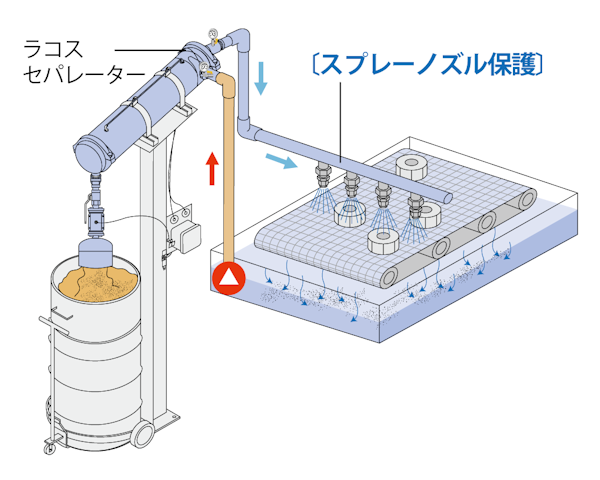 ラコス
セパレーター

〔スプレーノズル保護〕