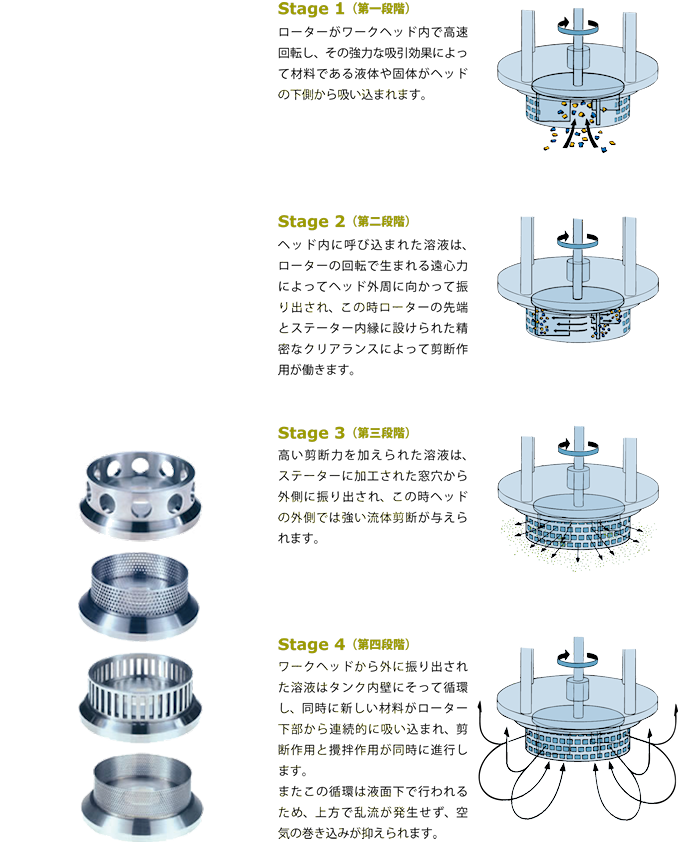 Stage 1（第一段階）
ローターがワークヘッド内で高速回転し、その強力な吸引効果によって材料である液体や固体がヘッドの下側から吸い込まれます。

Stage 2（第二段階）
ヘッド内に呼び込まれた溶液は、ローターの回転で生まれる遠心力によってヘッド外周に向かって振り出され、この時ローターの先端とステーター内縁に設けられた精密なクリアランスによって剪断作用が働きます。

Stage 3（第三段階）
高い剪断力を加えられた溶液は、ステーターに加工された窓穴から外側に振り出され、この時ヘッドの外側では強い流体剪断が与えられます。

Stage 4（第四段階）
ワークヘッドから外に振り出された溶液はタンク内壁にそって循環し、同時に新しい材料がローター下部から連続的に吸い込まれ、剪断作用と攪拌作用が同時に進行します。
またこの循環は液面下で行われるため、上方で乱流が発生せず、空気の巻き込みが抑えられます。